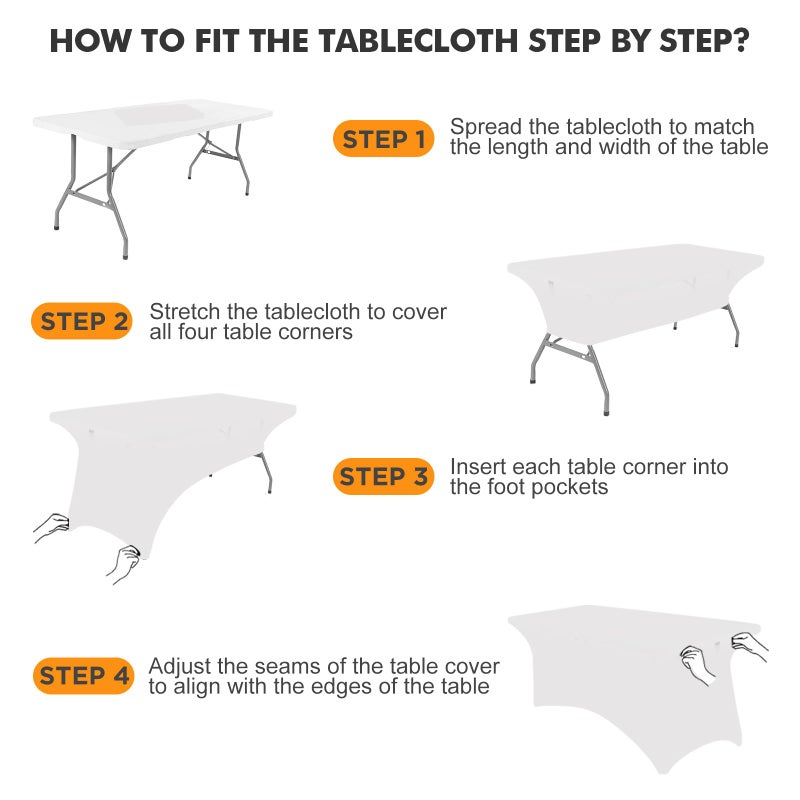 HOW TO FIT THE TABLECLOTH STEP BY STEP?

STEP 1 Spread the tablecloth to match the length and width of the table

STEP 2 Stretch the tablecloth to cover all four table corners

STEP 3 Insert each table corner into the foot pockets

STEP 4 Adjust the seams of the table cover to align with the edges of the table